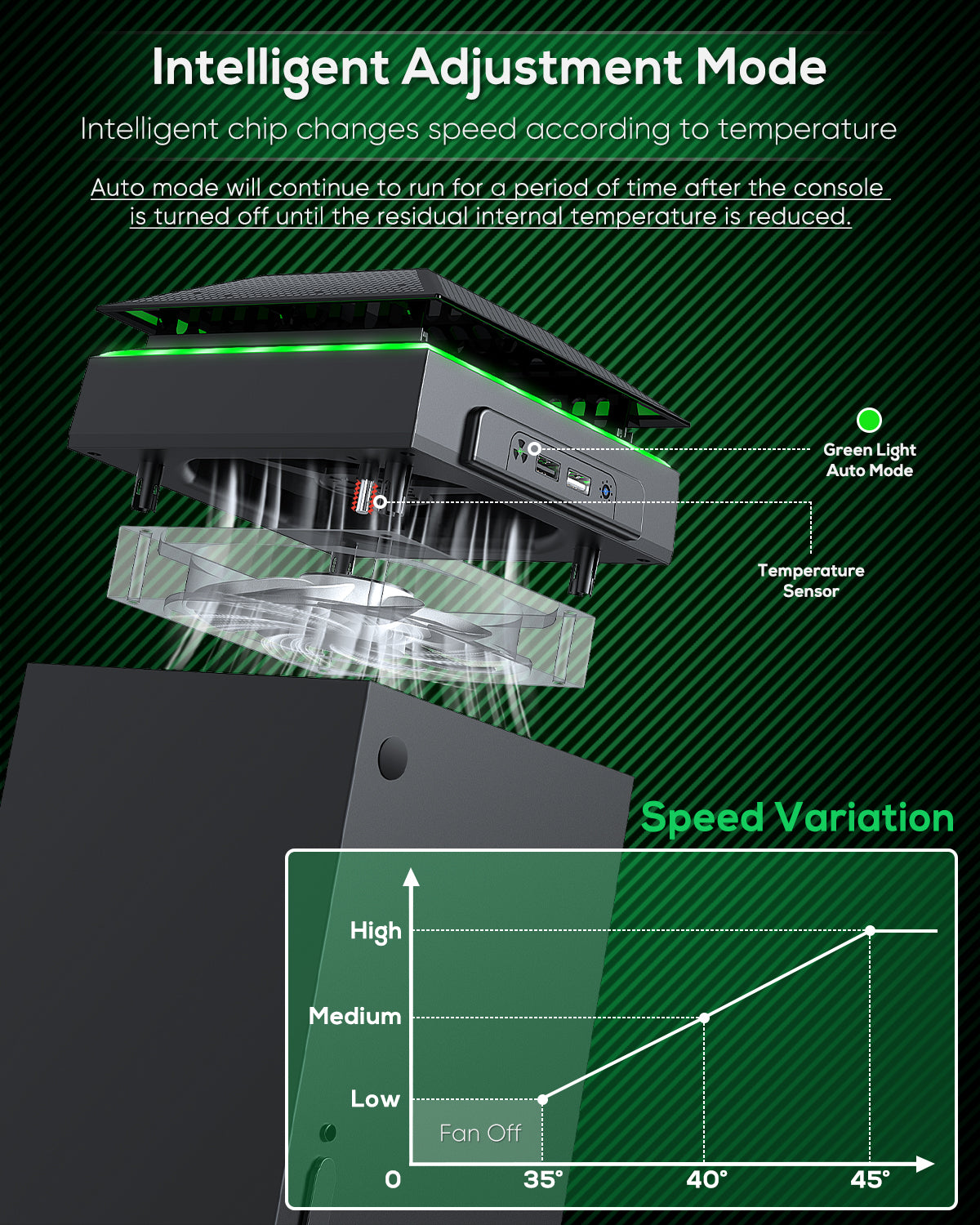 Intelligent Adjustment Mode

Intelligent chip changes speed according to temperature

Auto mode will continue to run for a period of time after the console is turned off until the residual internal temperature is reduced.

Green Light
Auto Mode

Temperature
Sensor

Speed Variation

High

Medium

Low

Fan Off

0

35°

40°

45°